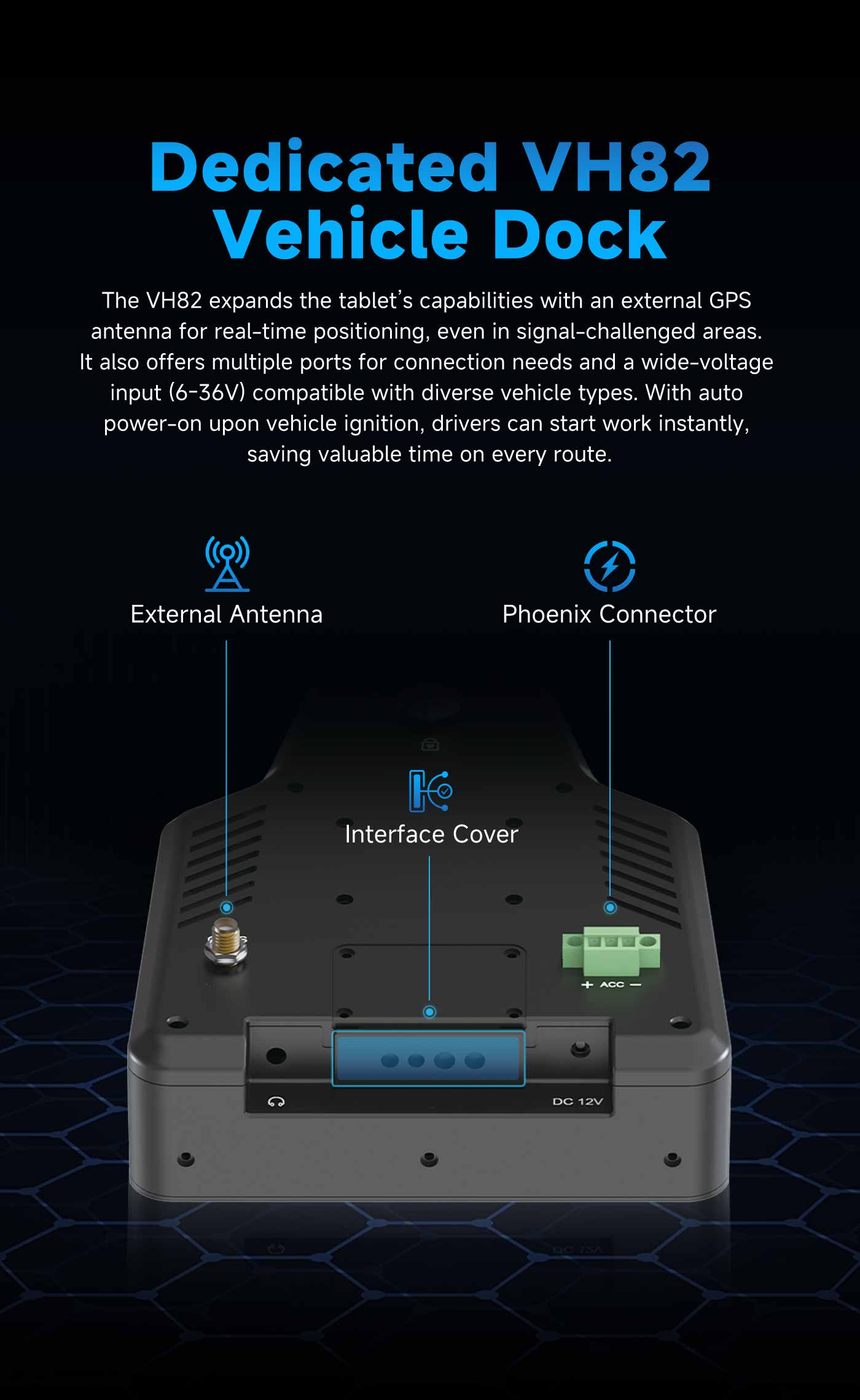 Dedicated VH82 Vehicle Dock

The VH82 expands the tablet's capabilities with an external GPS antenna for real-time positioning, even in signal-challenged areas. It also offers multiple ports for connection needs and a wide-voltage input (6-36V) compatible with diverse vehicle types. With auto power-on upon vehicle ignition, drivers can start work instantly, saving valuable time on every route.

External Antenna

Phoenix Connector

Interface Cover

+ ACC −

DC 12V